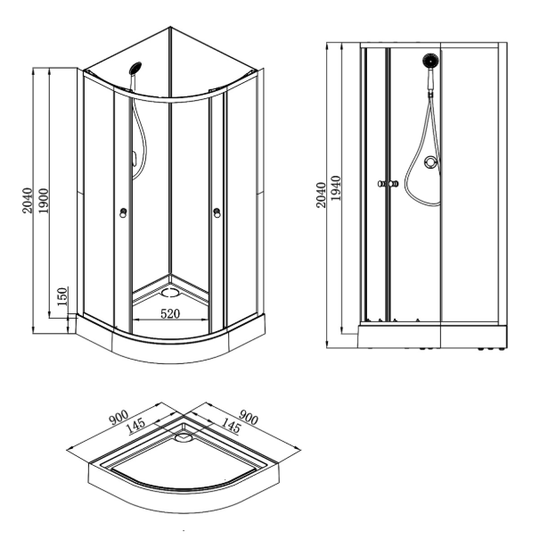 2040
1900
150
520
2040
1940
900
145
145
900